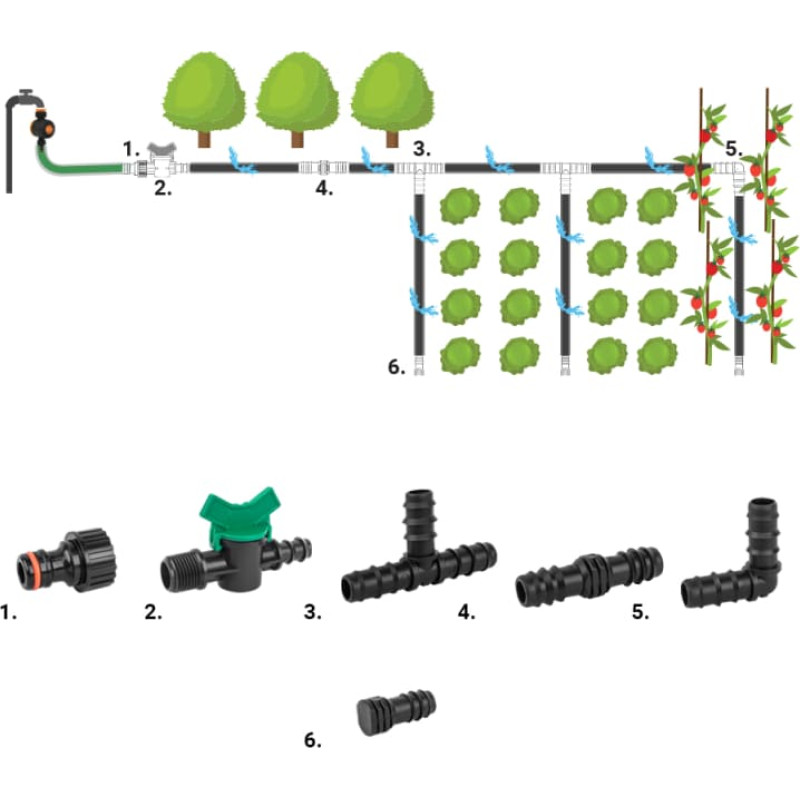 1.
2.
4.
3.
5.
6.

1.
2.
3.
4.
5.
6.