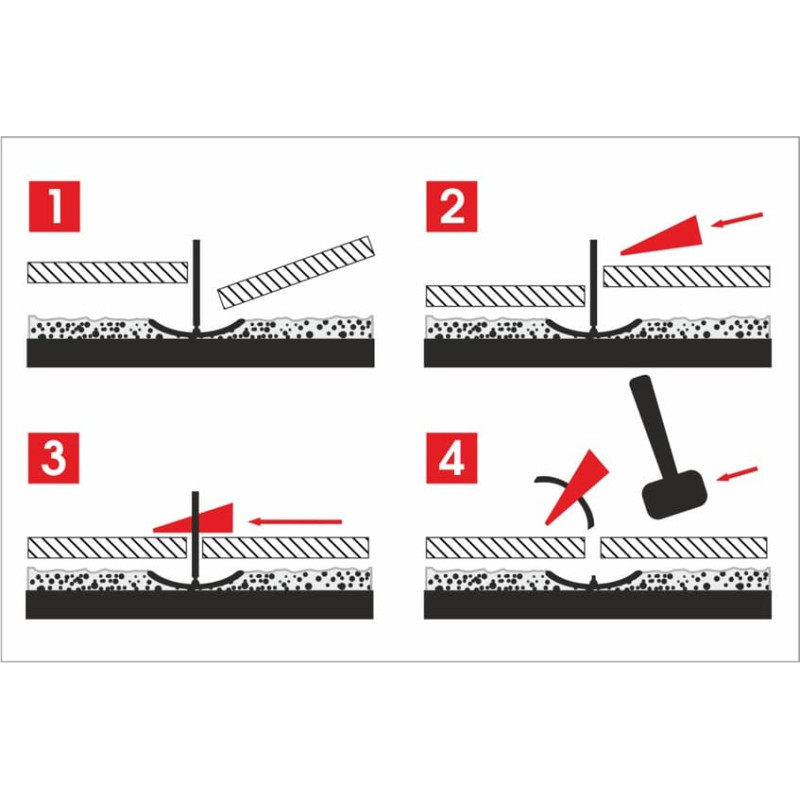 1

2

3

4